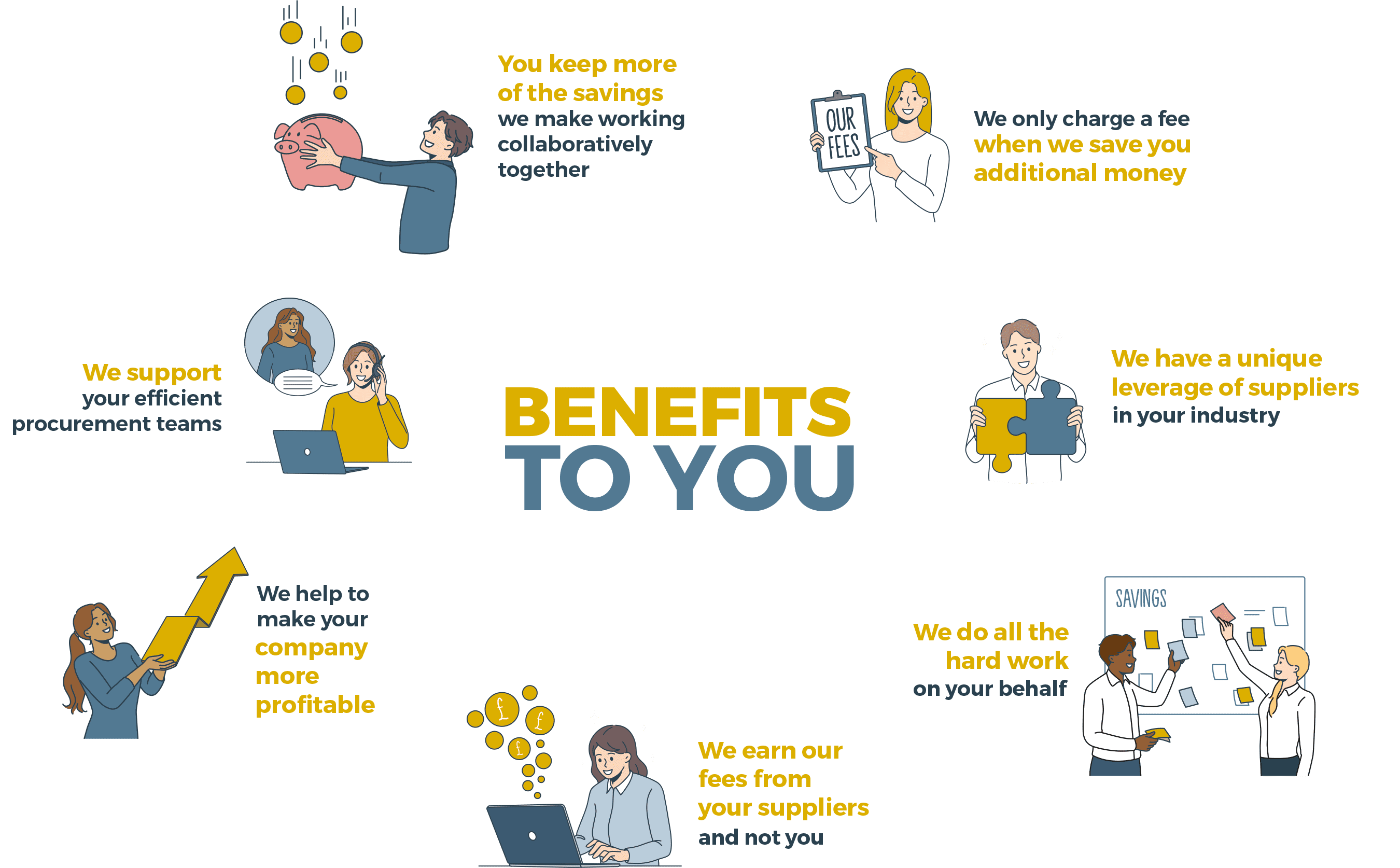 You keep more of the savings we make working collaboratively together

OUR FEES

We only charge a fee when we save you additional money

We support your efficient procurement teams

BENEFITS TO YOU

We have a unique leverage of suppliers in your industry

We help to make your company more profitable

SAVINGS

We do all the hard work on your behalf

£

£

£

We earn our fees from your suppliers and not you